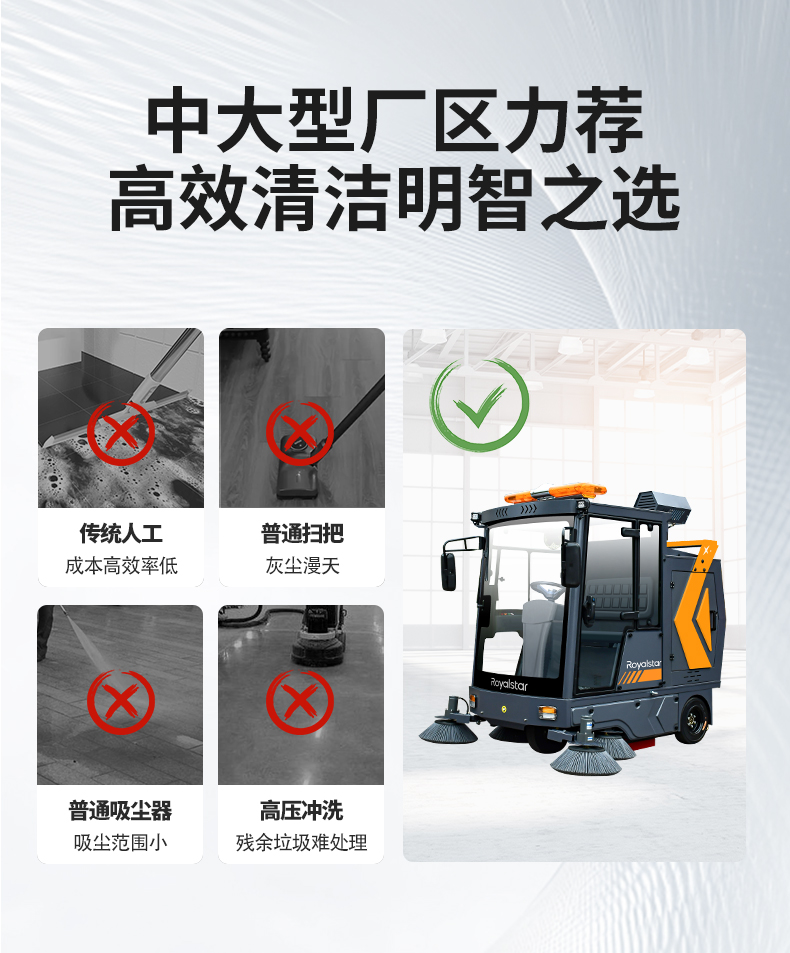 中大型厂区力荐
高效清洁明智之选

传统人工
成本高效率低

普通扫把
灰尘漫天

普通吸尘器
吸尘范围小

高压冲洗
残余垃圾难处理

Royalstar

Royalstar